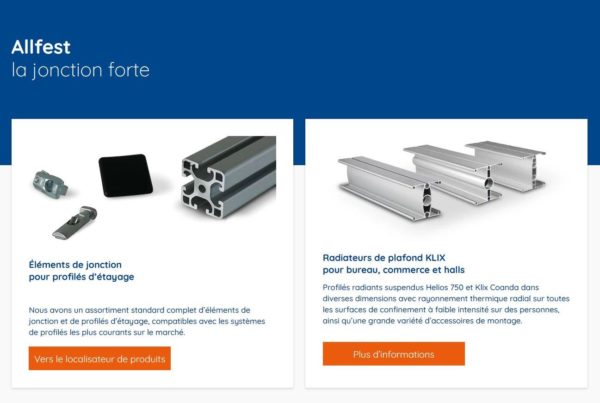 Allfest
la jonction forte

Éléments de jonction pour profilés d'étayage

Nous avons un assortiment standard complet d'éléments de jonction et de profilés d'étayage, compatibles avec les systèmes de profilés les plus courants sur le marché.

Vers le localisateur de produits

Radiateurs de plafond KLIX pour bureau, commerce et halls

Profilés radiants suspendus Helios 750 et Klix Coanda dans diverses dimensions avec rayonnement thermique radial sur toutes les surfaces de confinement à faible intensité sur des personnes, ainsi qu'une grande variété d'accessoires de montage.

Plus d'informations