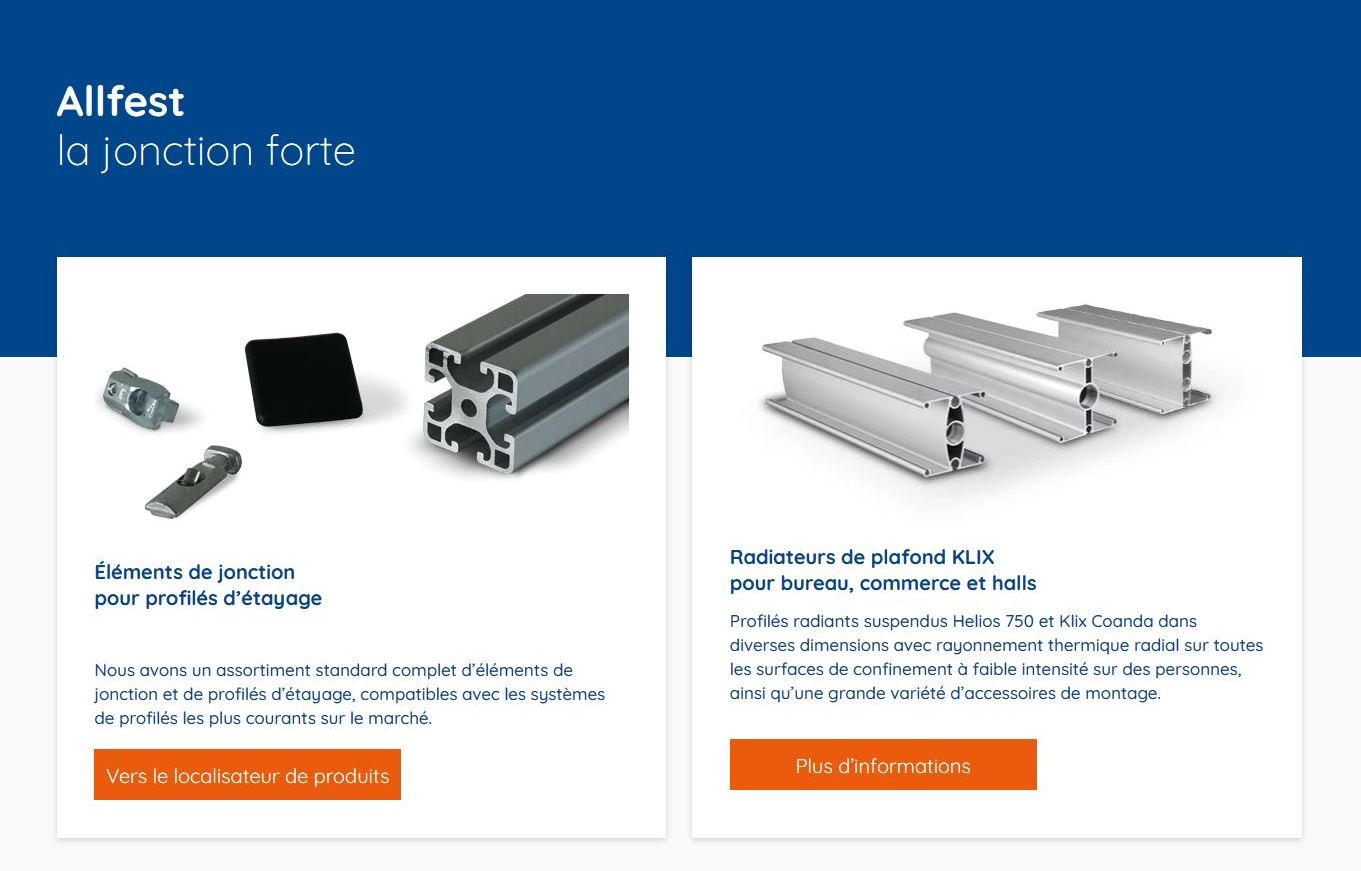 Allfest
la jonction forte

Éléments de jonction
pour profilés d’étayage

Nous avons un assortiment standard complet d’éléments de jonction et de profilés d’étayage, compatibles avec les systèmes de profilés les plus courants sur le marché.

Vers le localisateur de produits

Radiateurs de plafond KLIX
pour bureau, commerce et halls

Profilés radiants suspendus Helios 750 et Klix Coanda dans diverses dimensions avec rayonnement thermique radial sur toutes les surfaces de confinement à faible intensité sur des personnes, ainsi qu’une grande variété d’accessoires de montage.

Plus d’informations